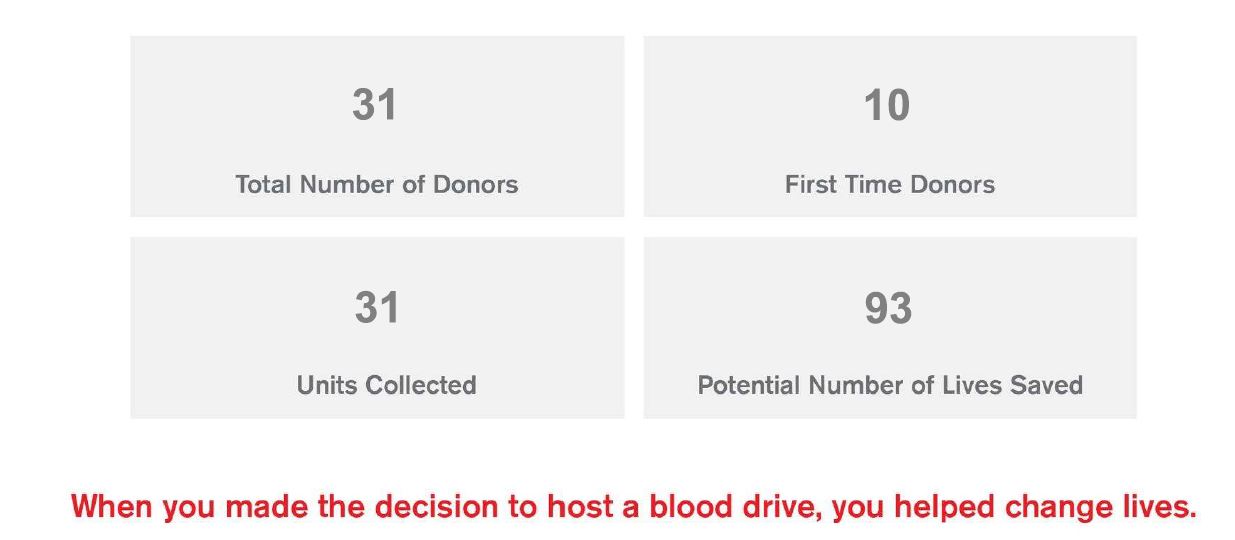 31

Total Number of Donors

10

First Time Donors

31

Units Collected

93

Potential Number of Lives Saved

When you made the decision to host a blood drive, you helped change lives.